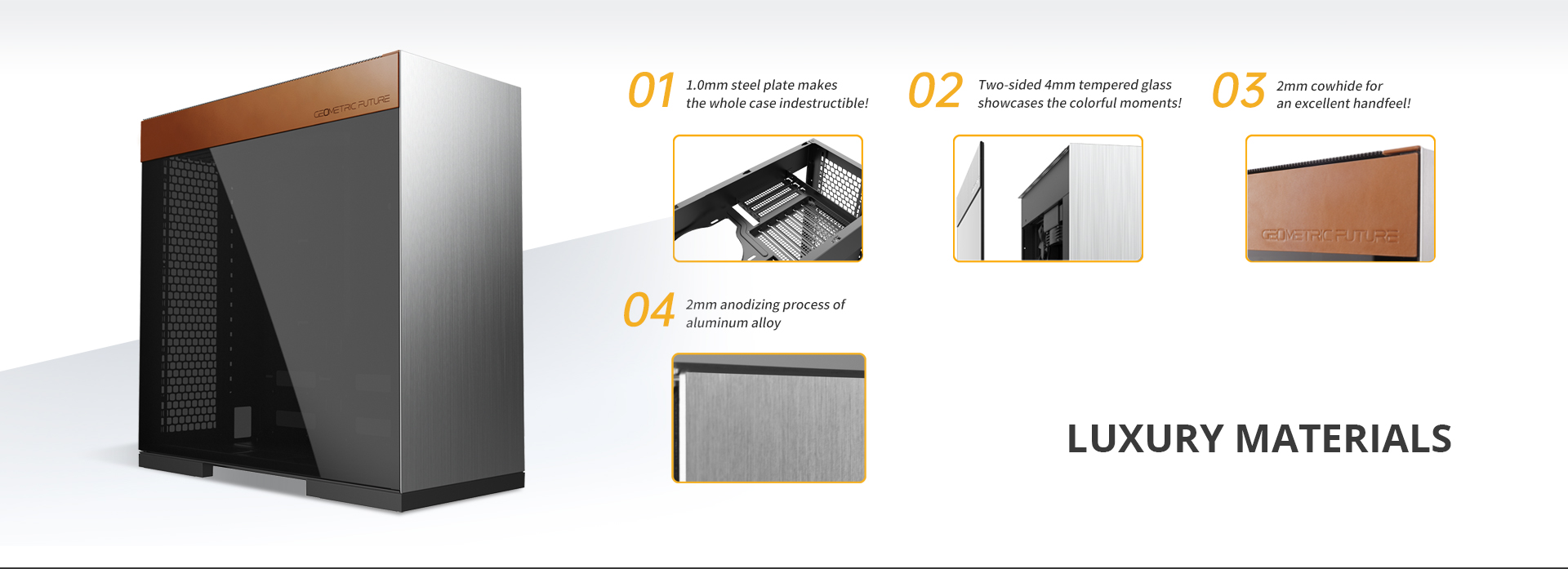 GEOMETRIC FUTURE

01 1.0mm steel plate makes the whole case indestructible!

02 Two-sided 4mm tempered glass showcases the colorful moments!

03 2mm cowhide for an excellent handfeel!

GEOMETRIC FUTURE

04 2mm anodizing process of aluminum alloy

LUXURY MATERIALS