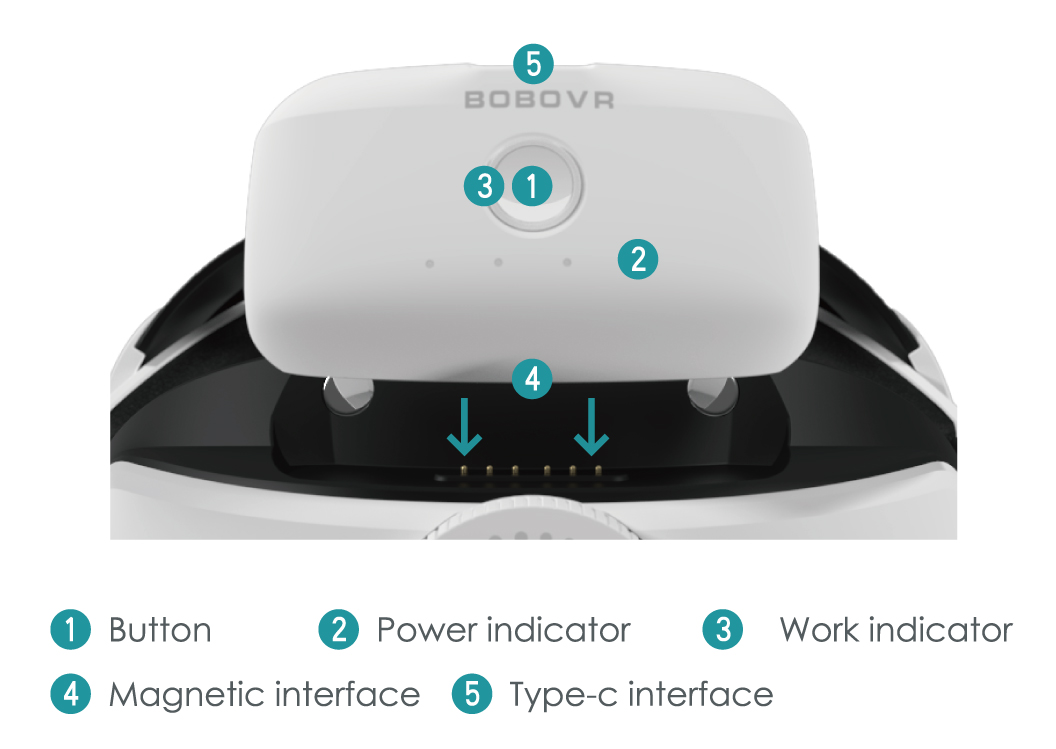 5
BOBOVR
3 1
2
4

1 Button
2 Power indicator
3 Work indicator
4 Magnetic interface
5 Type-c interface