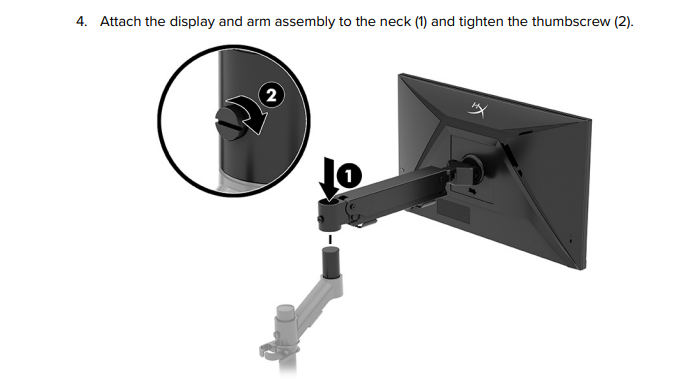 4. Attach the display and arm assembly to the neck (1) and tighten the thumbscrew (2).

2

1