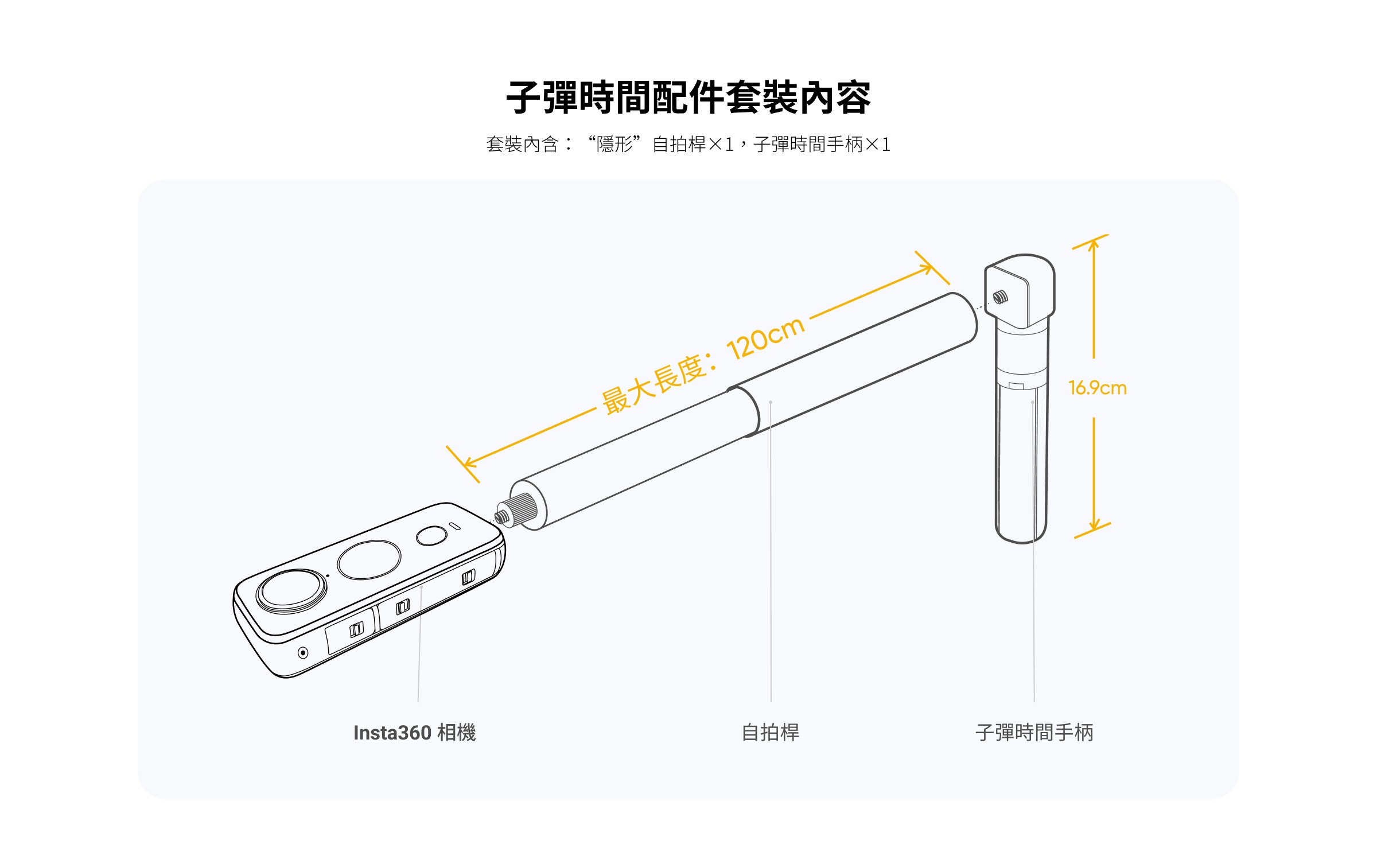 子彈時間配件套裝內容

套裝內含：“隱形”自拍桿×1，子彈時間手柄×1

最大長度：120cm

16.9cm

Insta360 相機

自拍桿

子彈時間手柄