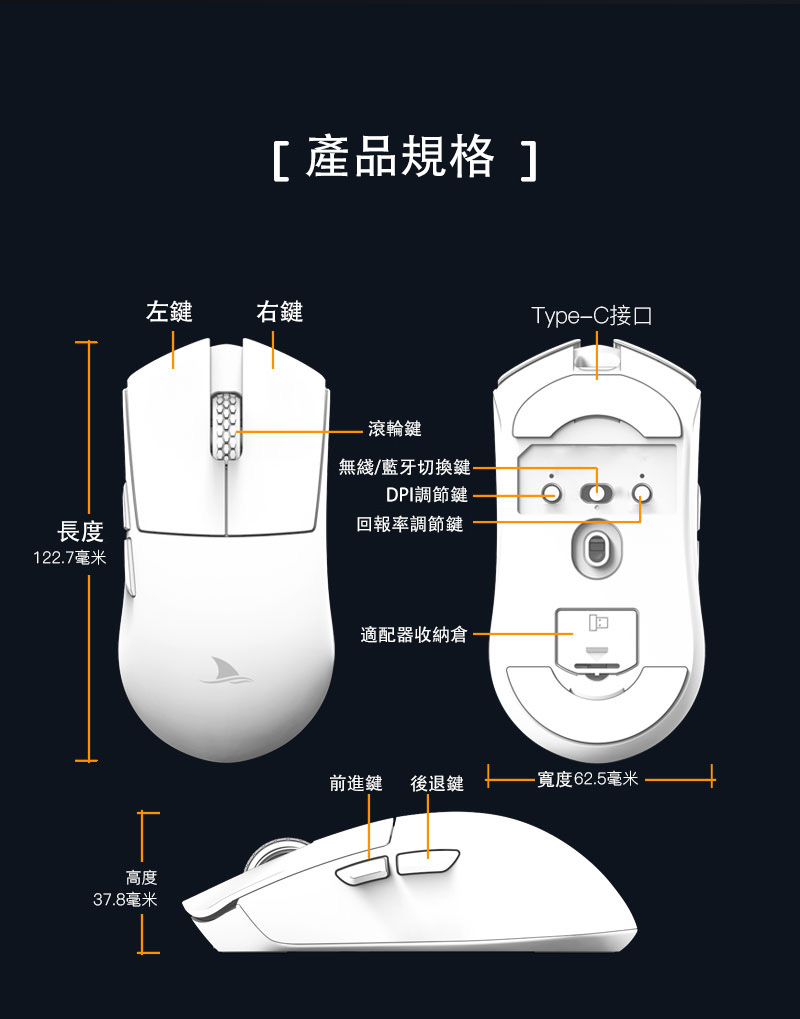 [ 產品規格 ]

左鍵

右鍵

Type-C接口

滾輪鍵

無綫/藍牙切換鍵

DPI調節鍵

回報率調節鍵

長度
122.7毫米

適配器收納倉

前進鍵

後退鍵

寬度62.5毫米

高度
37.8毫米