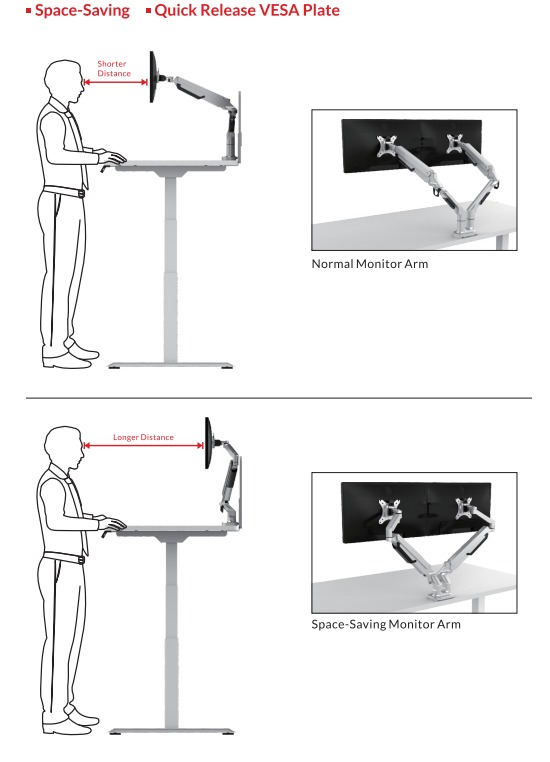 ▪ Space-Saving ▪ Quick Release VESA Plate

Shorter Distance

Normal Monitor Arm

Longer Distance

Space-Saving Monitor Arm