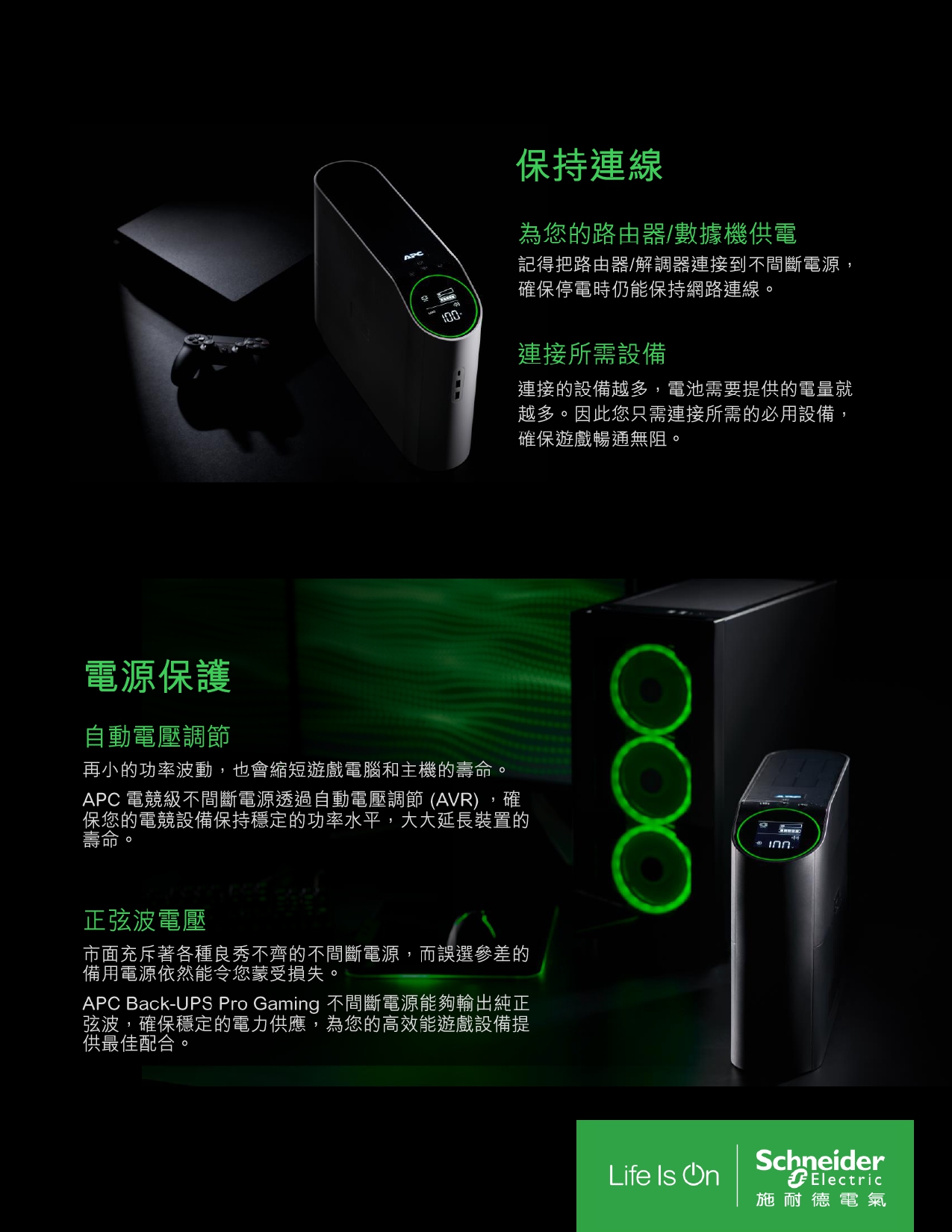 APC

100

保持連線

為您的路由器/數據機供電

記得把路由器/解調器連接到不間斷電源，確保停電時仍能保持網路連線。

連接所需設備

連接的設備越多，電池需要提供的電量就越多。因此您只需連接所需的必用設備，確保遊戲暢通無阻。

電源保護

自動電壓調節

再小的功率波動，也會縮短遊戲電腦和主機的壽命。

APC 電競級不間斷電源透過自動電壓調節 (AVR) ，確保您的電競設備保持穩定的功率水平，大大延長裝置的壽命。

正弦波電壓

市面充斥著各種良秀不齊的不間斷電源，而誤選參差的備用電源依然能令您蒙受損失。

APC Back-UPS Pro Gaming 不間斷電源能夠輸出純正弦波，確保穩定的電力供應，為您的高效能遊戲設備提供最佳配合。

100

Life Is On

Schneider Electric
施耐德電氣