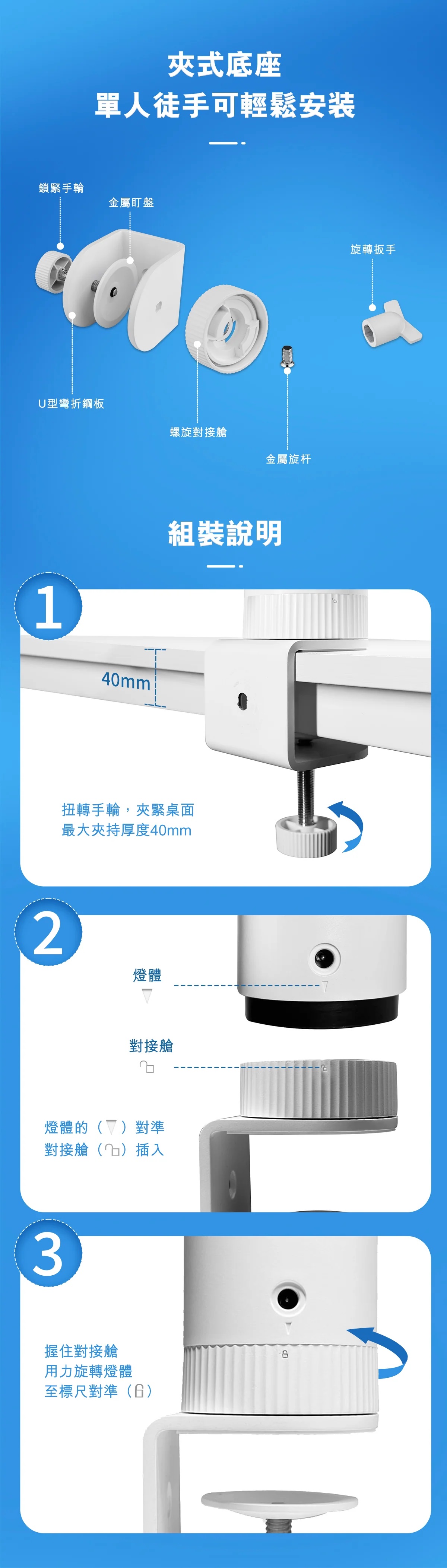 夾式底座
單人徒手可輕鬆安裝

鎖緊手輪
金屬盯盤
旋轉扳手
U型彎折鋼板
螺旋對接艙
金屬旋杆

組裝說明

1

40mm

扭轉手輪，夾緊桌面
最大夾持厚度40mm

2

燈體

對接艙

燈體的（ ）對準
對接艙（ ）插入

3

握住對接艙
用力旋轉燈體
至標尺對準（ ）