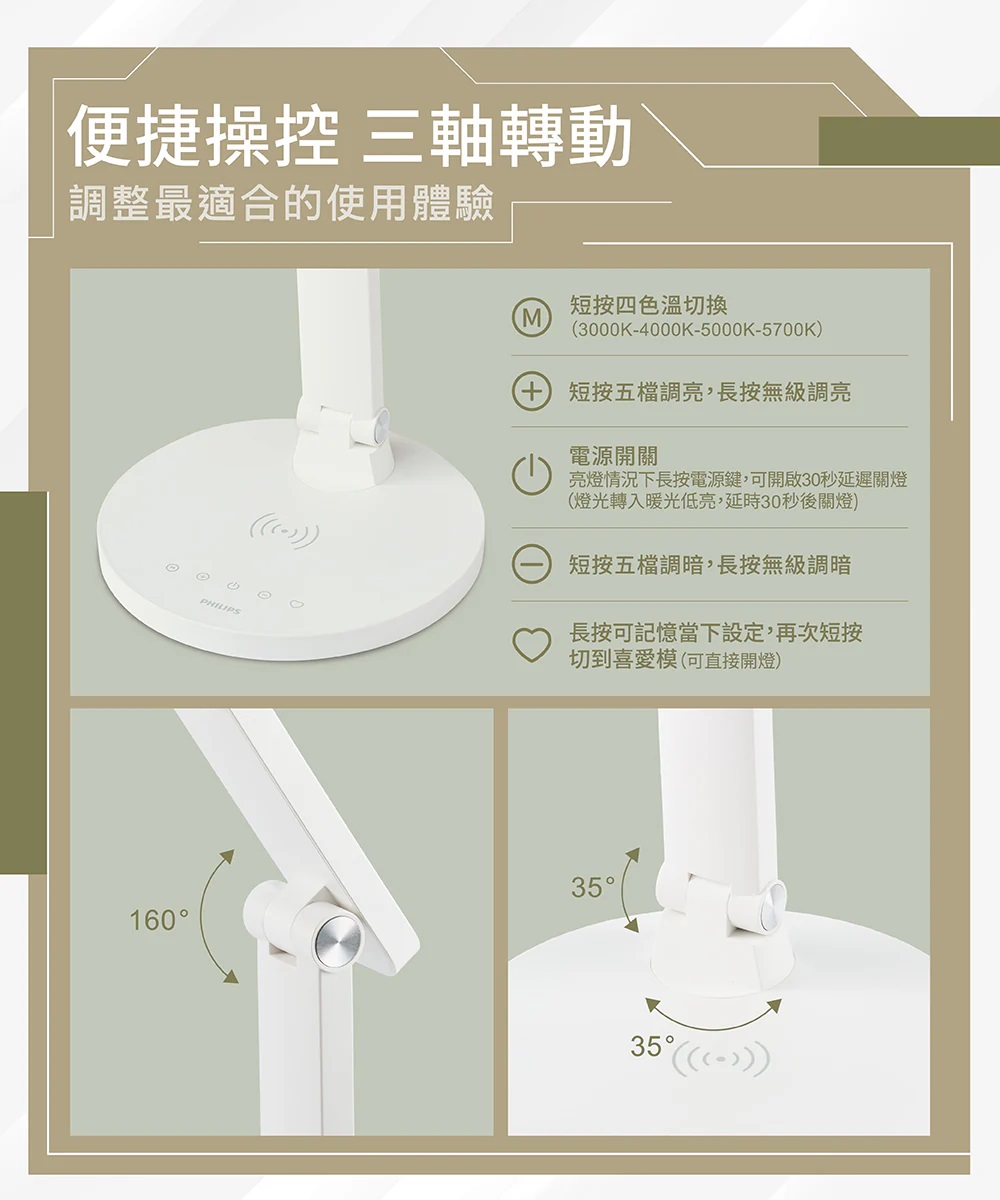 便捷操控 三軸轉動
調整最適合的使用體驗

PHILIPS

M 短按四色溫切換
(3000K-4000K-5000K-5700K)

+ 短按五檔調亮，長按無級調亮

電源開關
亮燈情況下長按電源鍵，可開啟30秒延遲關燈
(燈光轉入暖光低亮，延時30秒後關燈)

− 短按五檔調暗，長按無級調暗

長按可記憶當下設定，再次短按切到喜愛模(可直接開燈)

160°

35°

35°