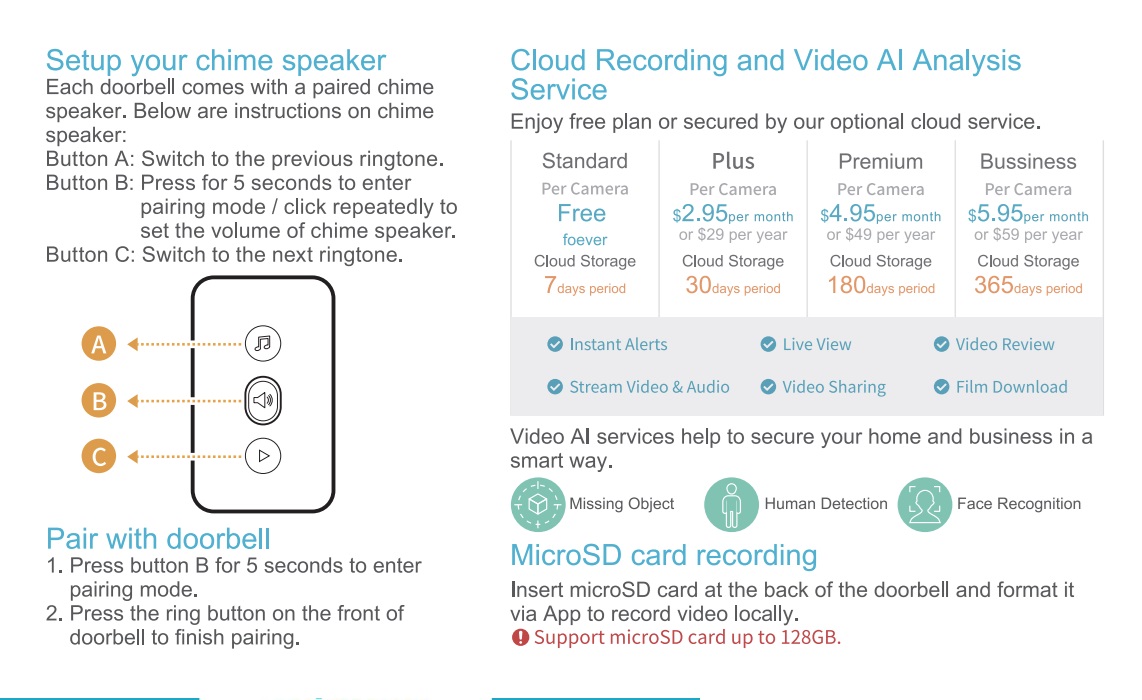 Setup your chime speaker
Each doorbell comes with a paired chime speaker. Below are instructions on chime speaker:
Button A: Switch to the previous ringtone.
Button B: Press for 5 seconds to enter pairing mode / click repeatedly to set the volume of chime speaker.
Button C: Switch to the next ringtone.

A
B
C

Pair with doorbell
1. Press button B for 5 seconds to enter pairing mode.
2. Press the ring button on the front of doorbell to finish pairing.

Cloud Recording and Video AI Analysis Service
Enjoy free plan or secured by our optional cloud service.

| Standard | Plus | Premium | Bussiness |
|---|---|---|---|
| Per Camera | Per Camera | Per Camera | Per Camera |
| Free | \$2.95per month | \$4.95per month | \$5.95per month |
| foever | or \$29 per year | or \$49 per year | or \$59 per year |
| Cloud Storage | Cloud Storage | Cloud Storage | Cloud Storage |
| 7days period | 30days period | 180days period | 365days period |

Instant Alerts
Live View
Video Review
Stream Video & Audio
Video Sharing
Film Download

Video AI services help to secure your home and business in a smart way.
Missing Object
Human Detection
Face Recognition

MicroSD card recording
Insert microSD card at the back of the doorbell and format it via App to record video locally.
Support microSD card up to 128GB.