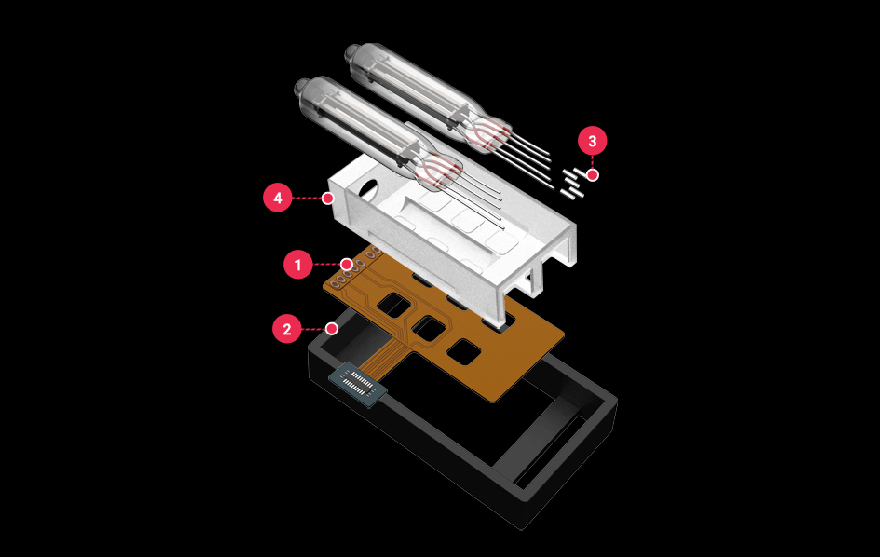 3
4
1
2