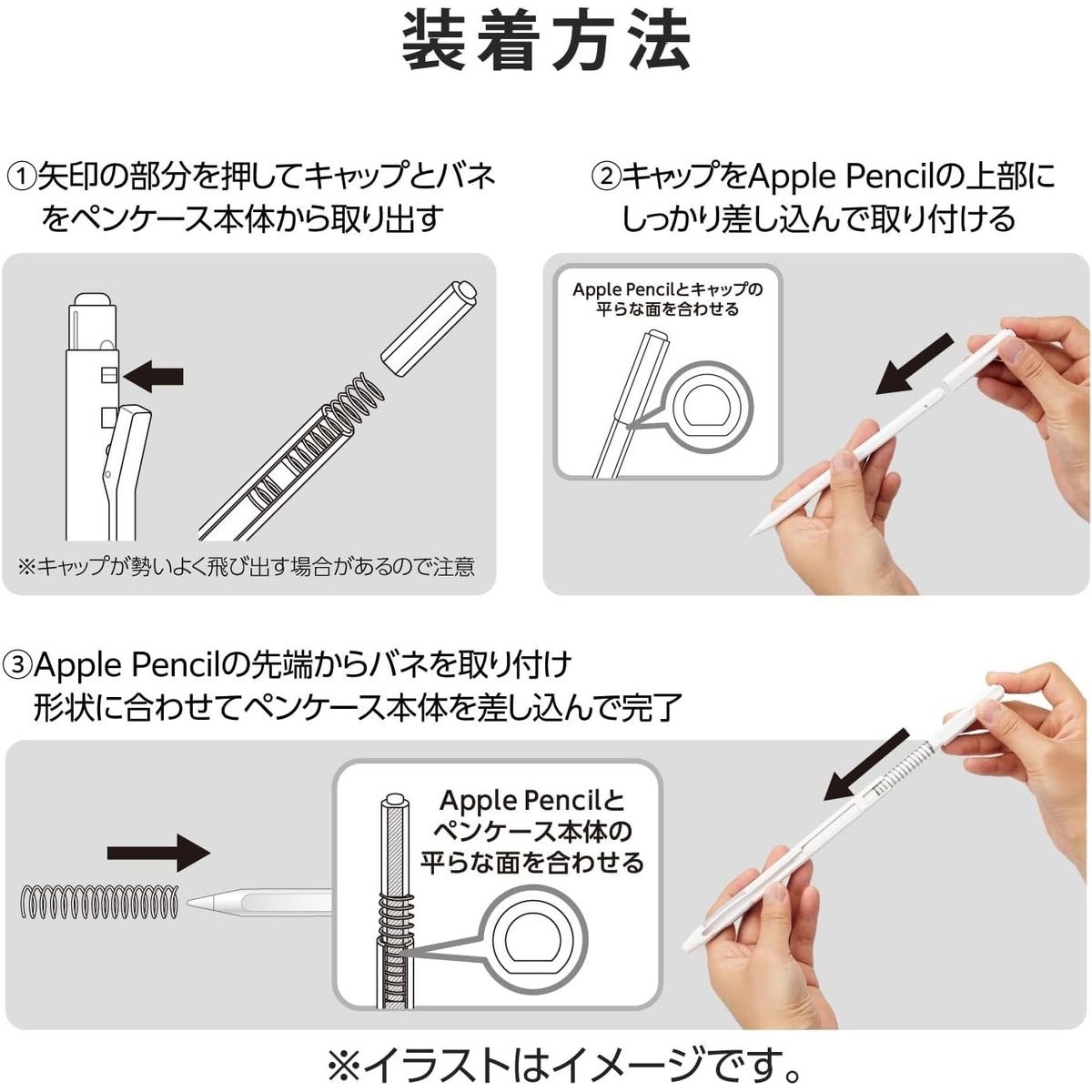 装着方法

①矢印の部分を押してキャップとバネをペンケース本体から取り出す

※キャップが勢いよく飛び出す場合があるので注意

②キャップをApple Pencilの上部にしっかり差し込んで取り付ける

Apple Pencilとキャップの平らな面を合わせる

③Apple Pencilの先端からバネを取り付け形状に合わせてペンケース本体を差し込んで完了

Apple Pencilとペンケース本体の平らな面を合わせる

※イラストはイメージです。