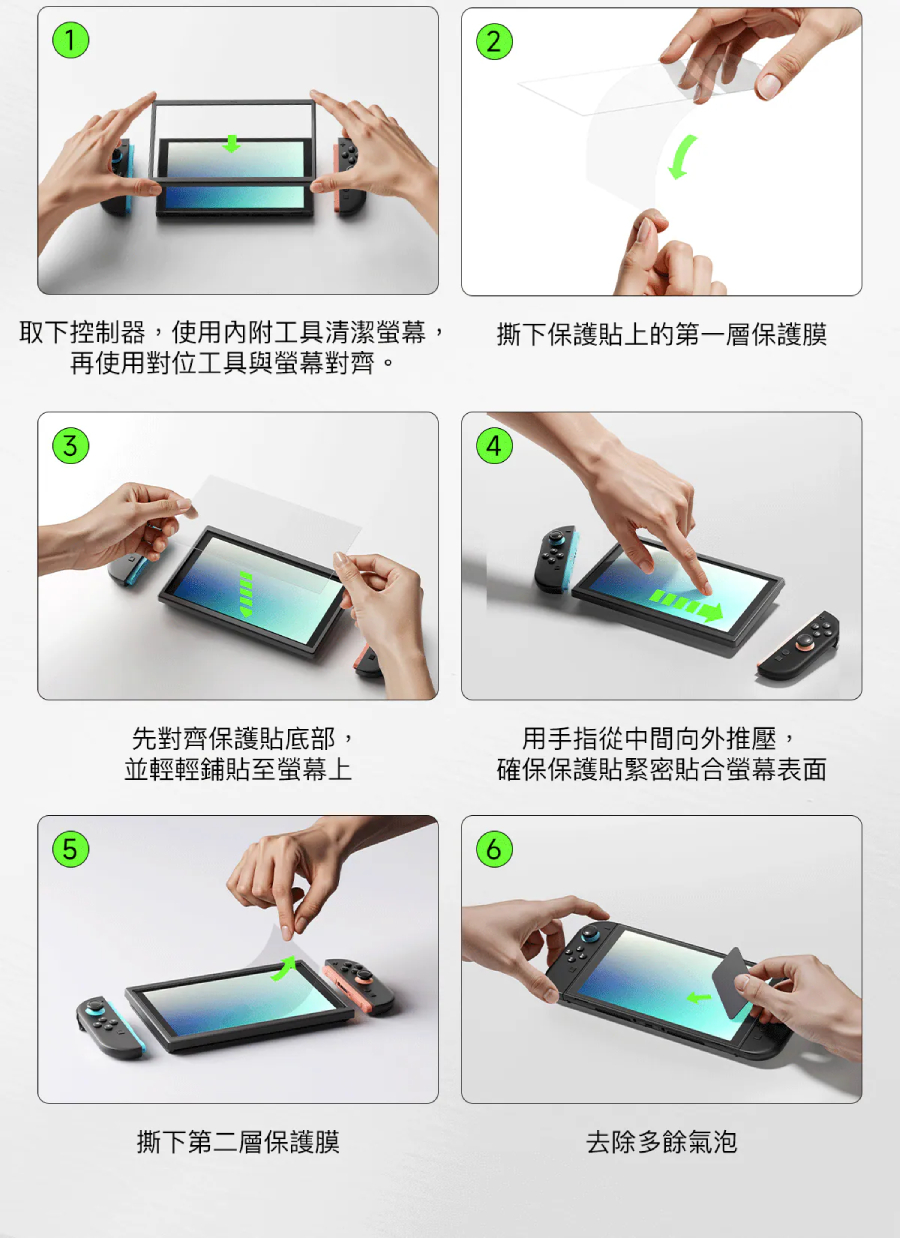 1

取下控制器，使用內附工具清潔螢幕，再使用對位工具與螢幕對齊。

2

撕下保護貼上的第一層保護膜

3

先對齊保護貼底部，並輕輕鋪貼至螢幕上

4

用手指從中間向外推壓，確保保護貼緊密貼合螢幕表面

5

撕下第二層保護膜

6

去除多餘氣泡